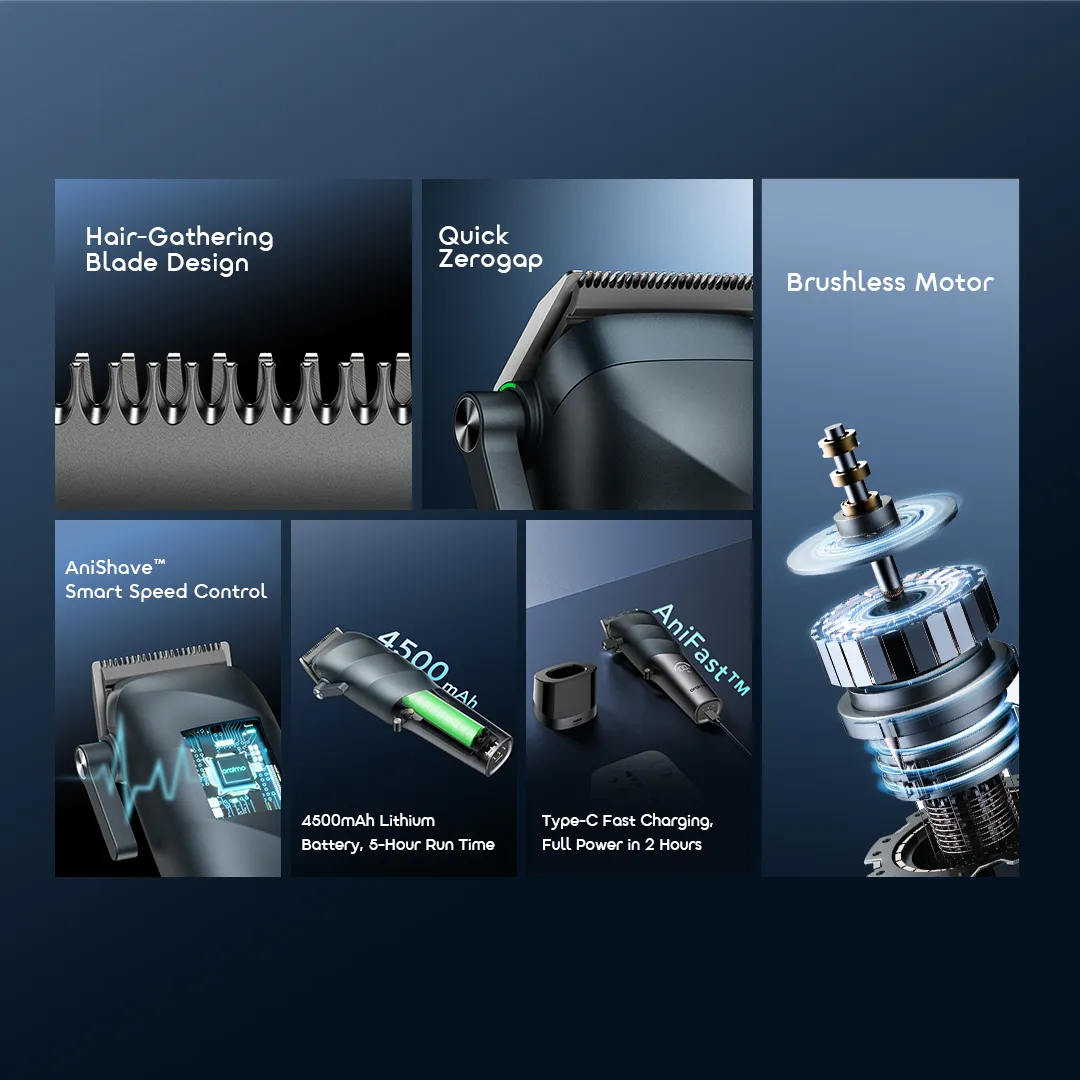 Hair-Gathering Blade Design

Quick Zerogap

Brushless Motor

AniShave™ Smart Speed Control

oraimo

4500mAh

4500mAh Lithium Battery, 5-Hour Run Time

AniFast™

Type-C Fast Charging, Full Power in 2 Hours