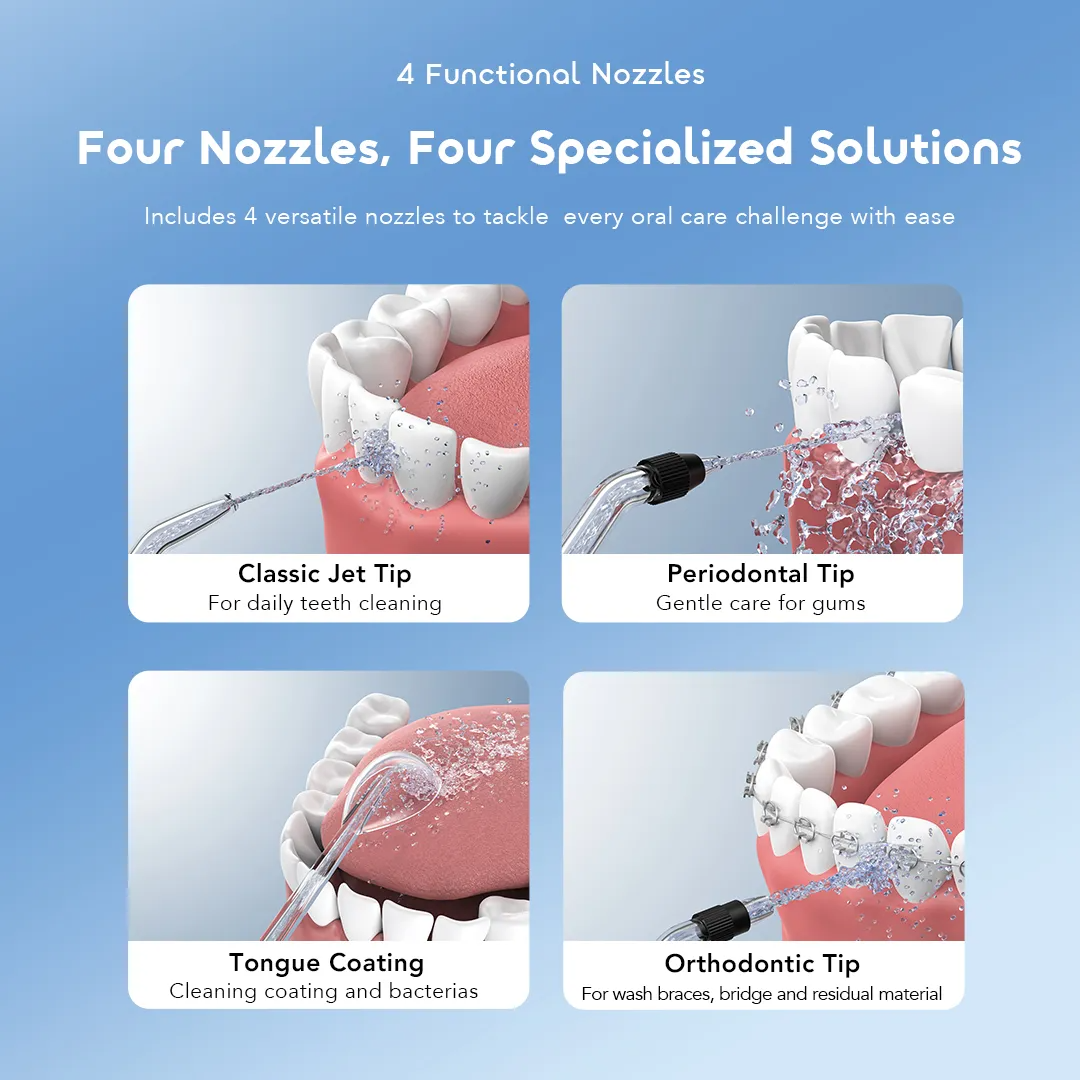 4 Functional Nozzles

Four Nozzles, Four Specialized Solutions

Includes 4 versatile nozzles to tackle every oral care challenge with ease

Classic Jet Tip
For daily teeth cleaning

Periodontal Tip
Gentle care for gums

Tongue Coating
Cleaning coating and bacterias

Orthodontic Tip
For wash braces, bridge and residual material